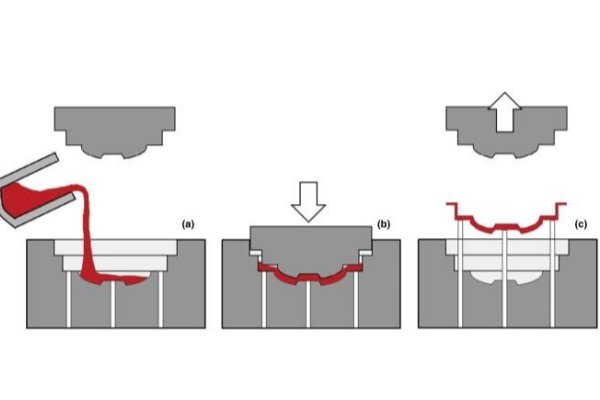 (a)

(b)

(c)